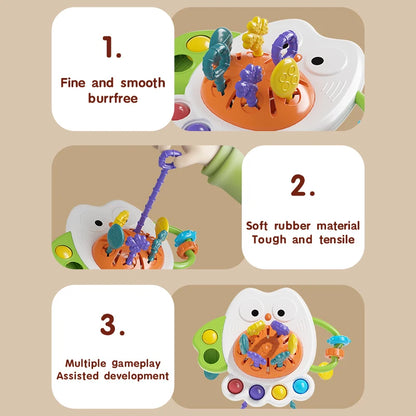 1.

Fine and smooth burrfree

2.

Soft rubber material
Tough and tensile

3.

Multiple gameplay
Assisted development