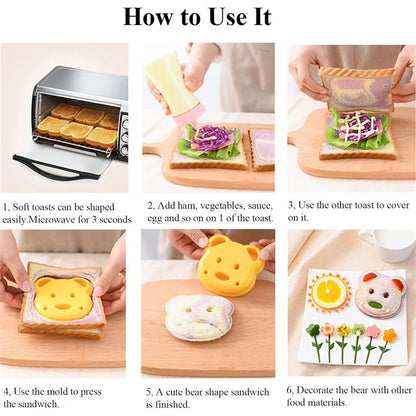 How to Use It

1, Soft toasts can be shaped easily.Microwave for 3 seconds

2, Add ham, vegetables, sauce, egg and so on on 1 of the toast.

3, Use the other toast to cover on it.

4, Use the mold to press the sandwich.

5, A cute bear shape sandwich is finished.

6, Decorate the bear with other food materials.